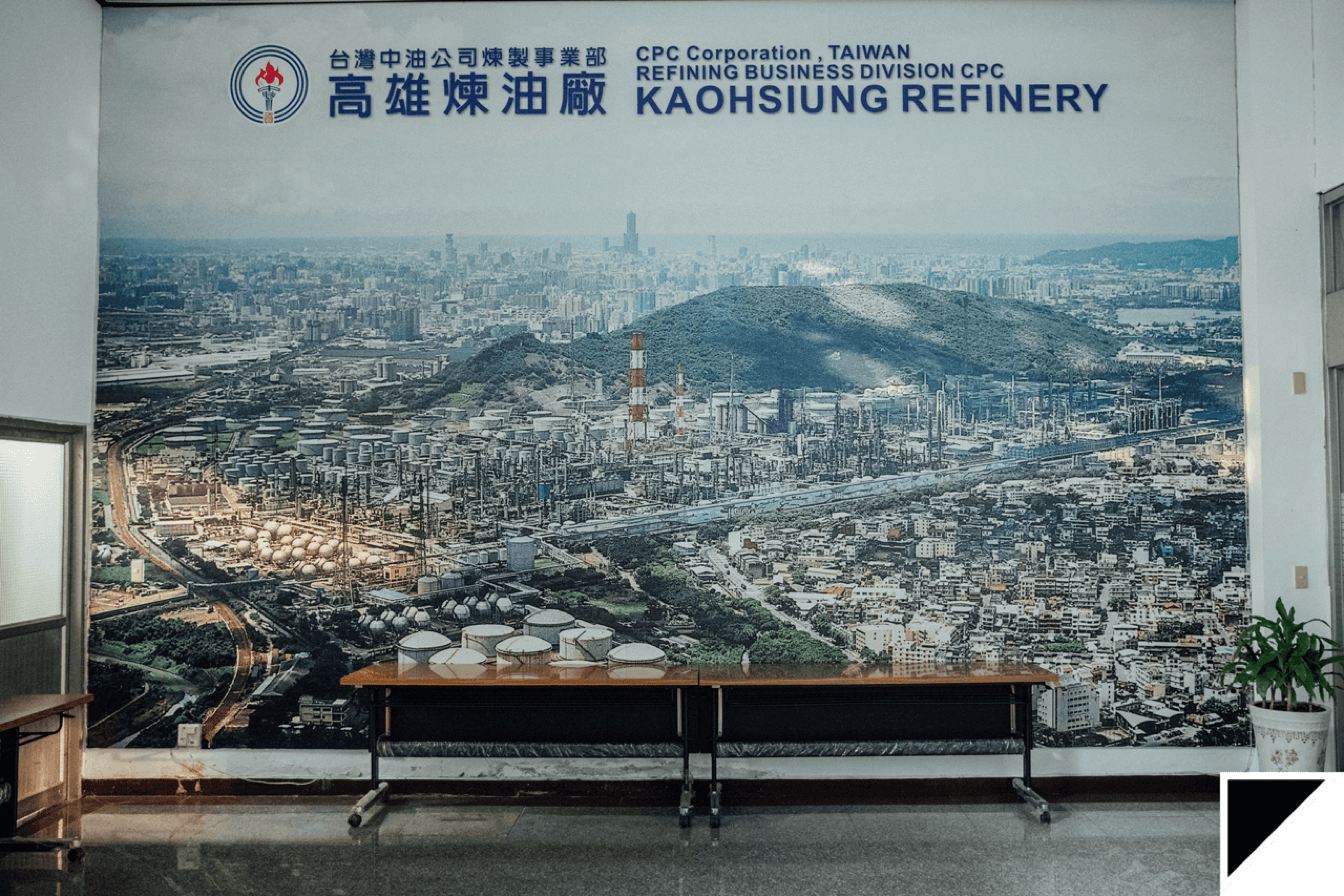 台灣中油公司煉製事業部
高雄煉油廠

CPC Corporation , TAIWAN
REFINING BUSINESS DIVISION CPC
KAOHSIUNG REFINERY